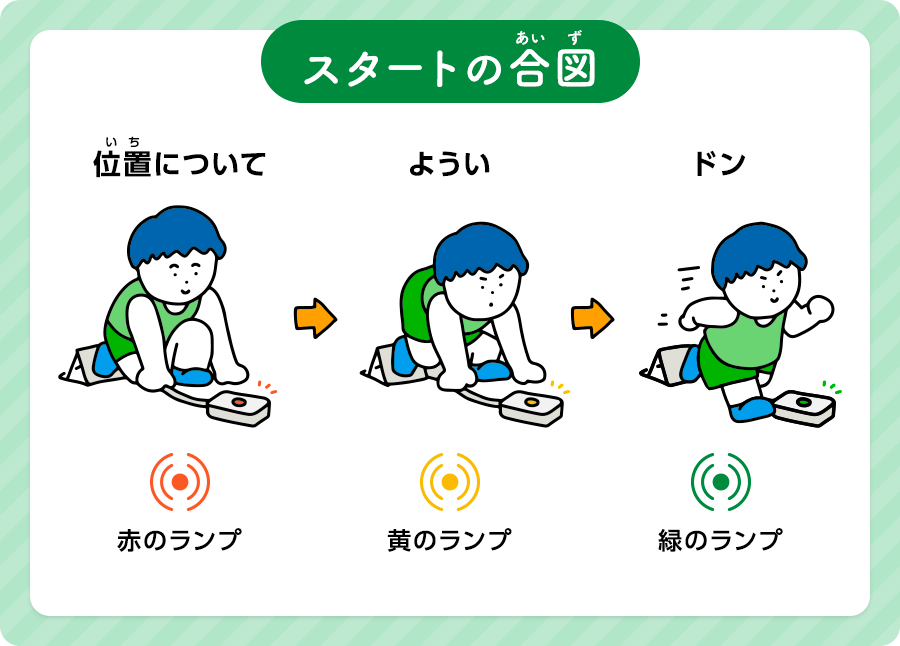 スタートの合図（あいず）

位置（いち）について

ようい

ドン

赤のランプ

黄のランプ

緑のランプ